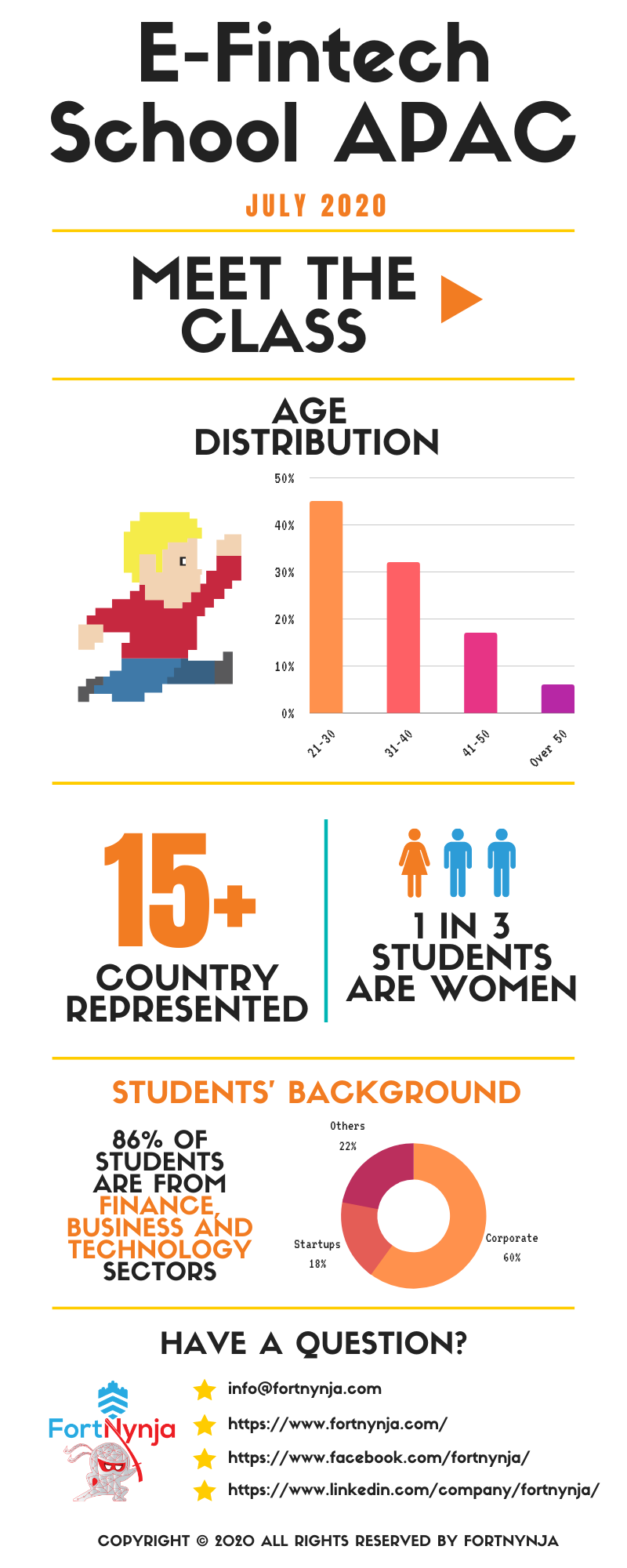 E-Fintech School APAC

JULY 2020

MEET THE CLASS

AGE DISTRIBUTION

50%
40%
30%
20%
10%
0%

21-30
31-40
41-50
Over 50

15+
COUNTRY REPRESENTED

1 IN 3 STUDENTS ARE WOMEN

STUDENTS' BACKGROUND

86% OF STUDENTS ARE FROM FINANCE, BUSINESS AND TECHNOLOGY SECTORS

Others
22%
Startups
18%
Corporate
60%

HAVE A QUESTION?

FortNynja

info@fortnynja.com
https://www.fortnynja.com/
https://www.facebook.com/fortnynja/
https://www.linkedin.com/company/fortnynja/

COPYRIGHT © 2020 ALL RIGHTS RESERVED BY FORTNYNJA